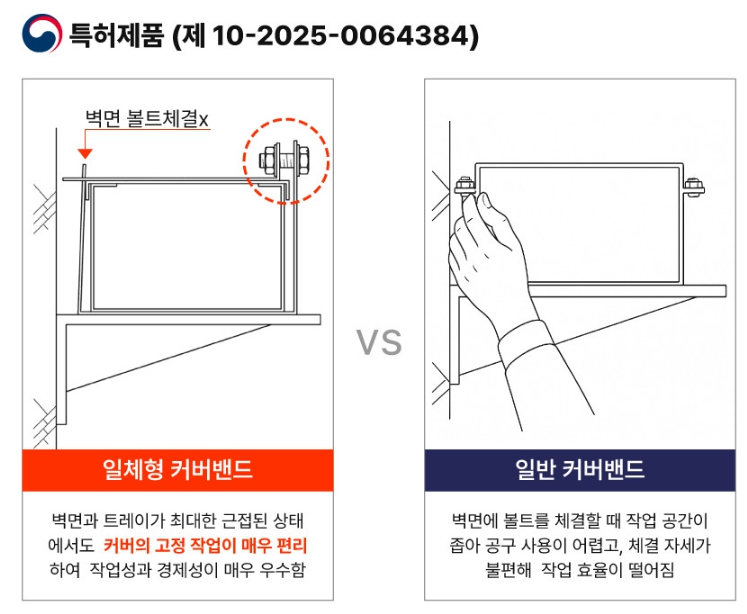 특허제품 (제 10-2025-0064384)

벽면 볼트체결x

일체형 커버밴드

벽면과 트레이가 최대한 근접된 상태에서도 커버의 고정 작업이 매우 편리하여 작업성과 경제성이 매우 우수함

VS

일반 커버밴드

벽면에 볼트를 체결할 때 작업 공간이 좁아 공구 사용이 어렵고, 체결 자세가 불편해 작업 효율이 떨어짐